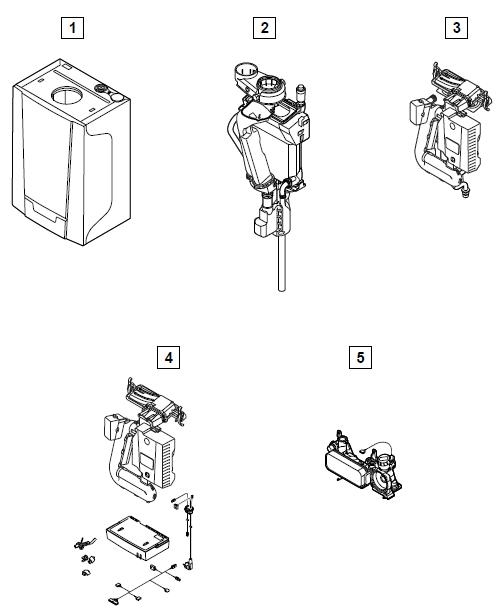 1

2

3

4

5