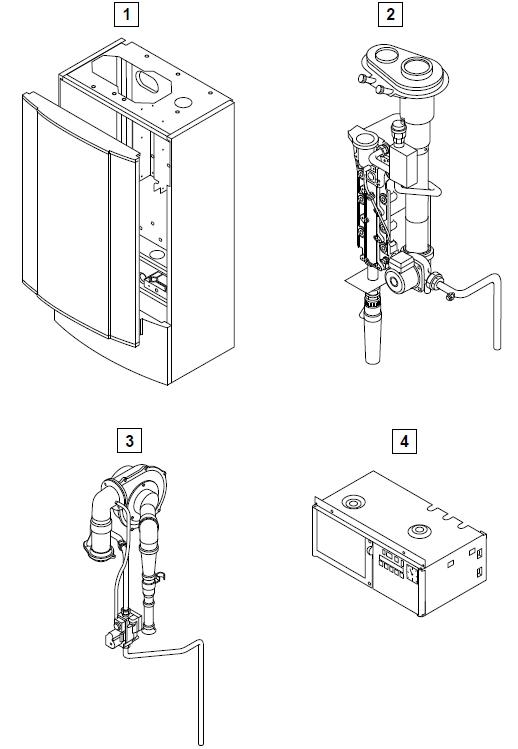 1

2

3

4