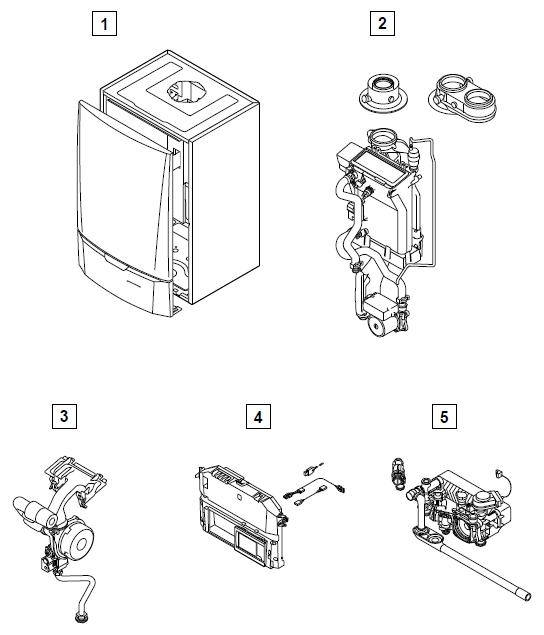 1

2

3

4

5