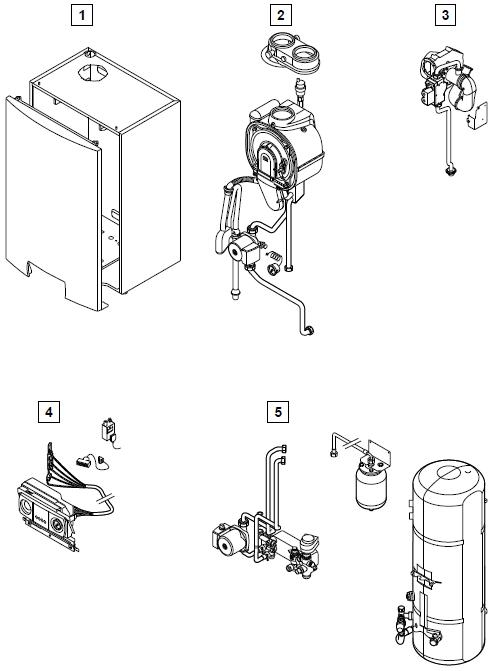 1

2

3

4

5