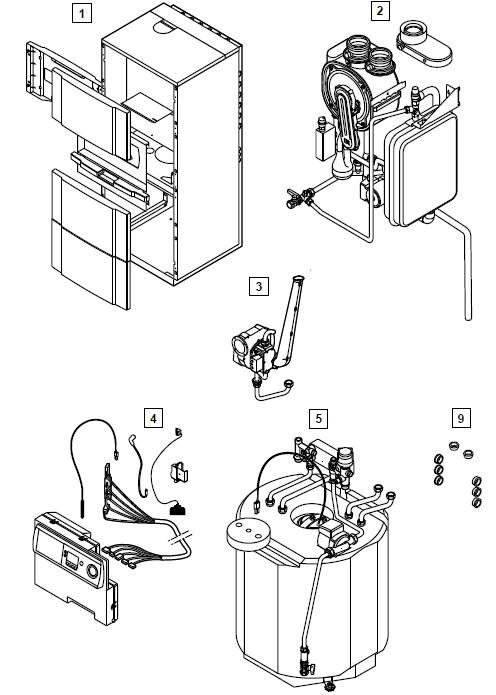 1

2

3

4

5

9