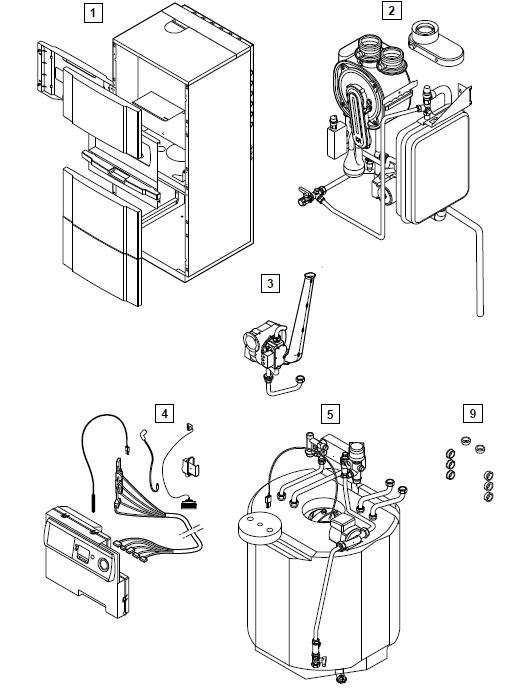 1

2

3

4

5

9