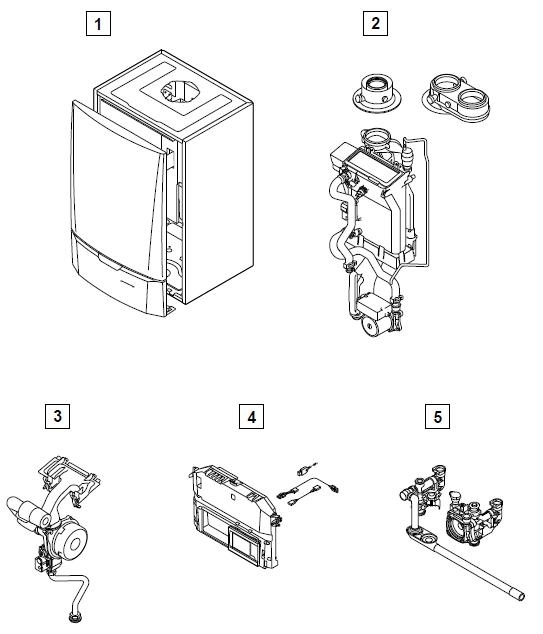 1

2

3

4

5