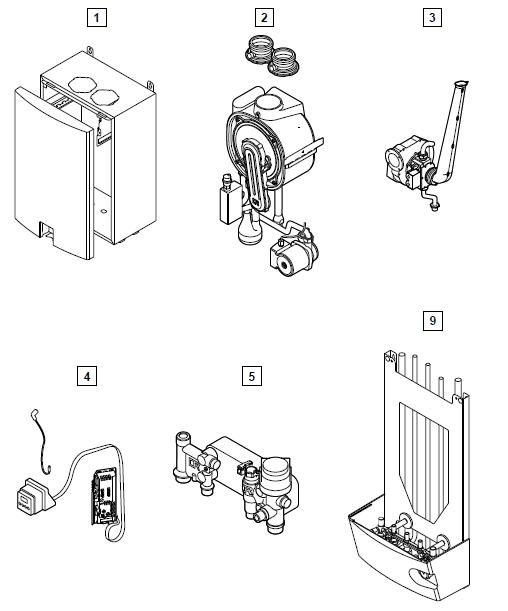 1

2

3

4

5

9