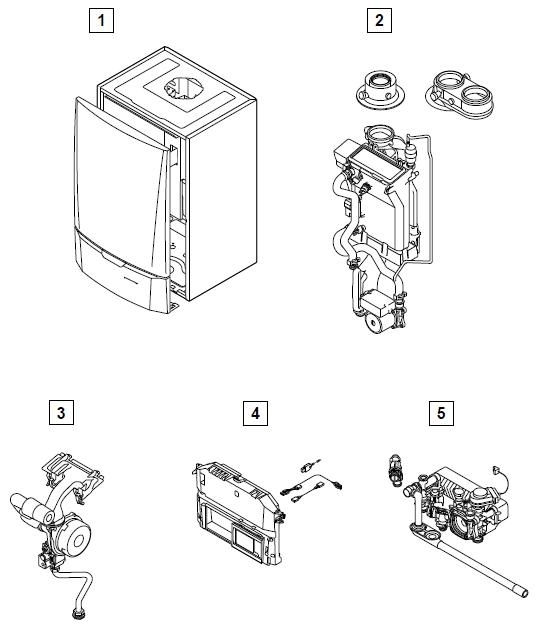 1

2

3

4

5