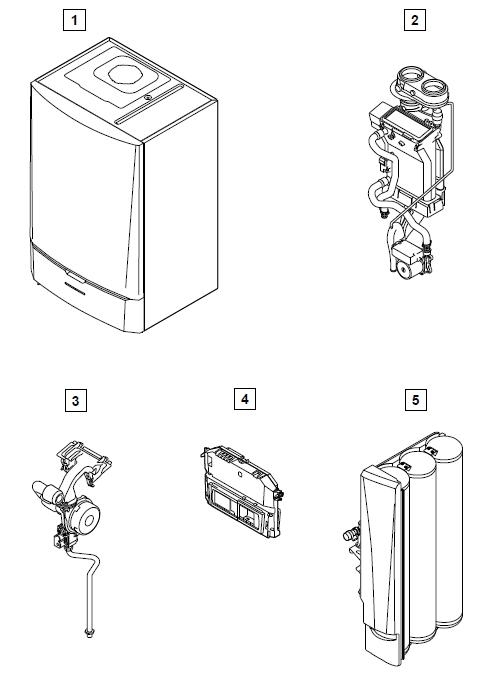 1

2

3

4

5