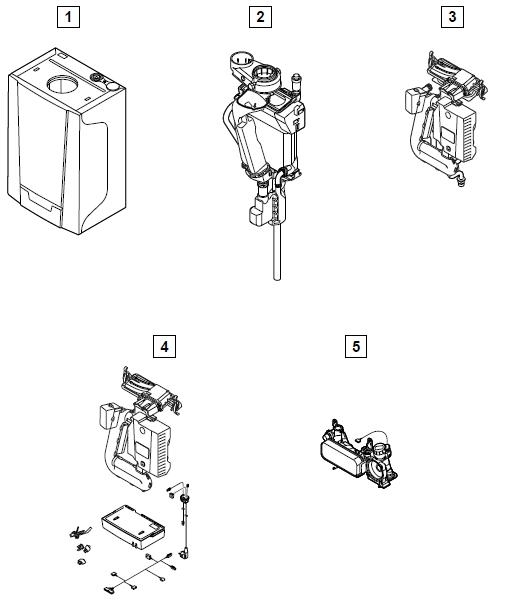 1

2

3

4

5