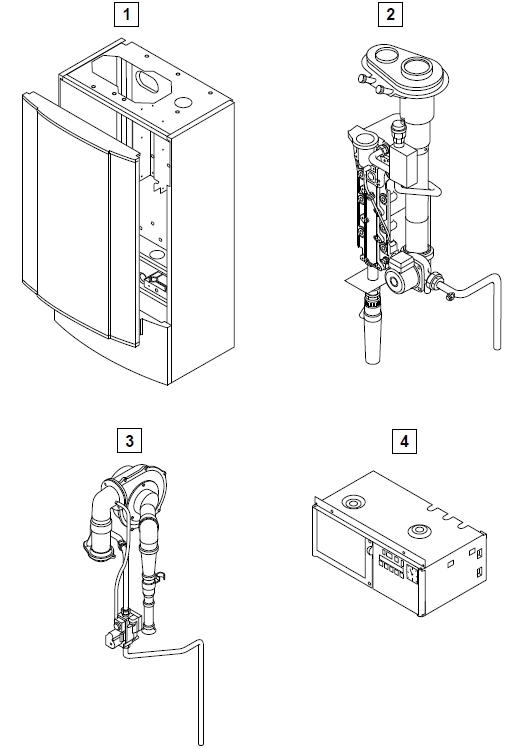 1

2

3

4