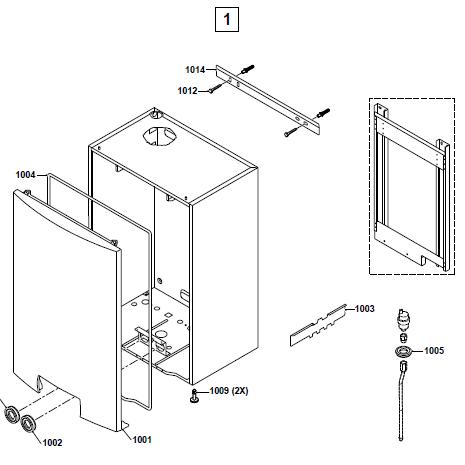 1

1014

1012

1004

1003

1005

1009 (2X)

1002

1001